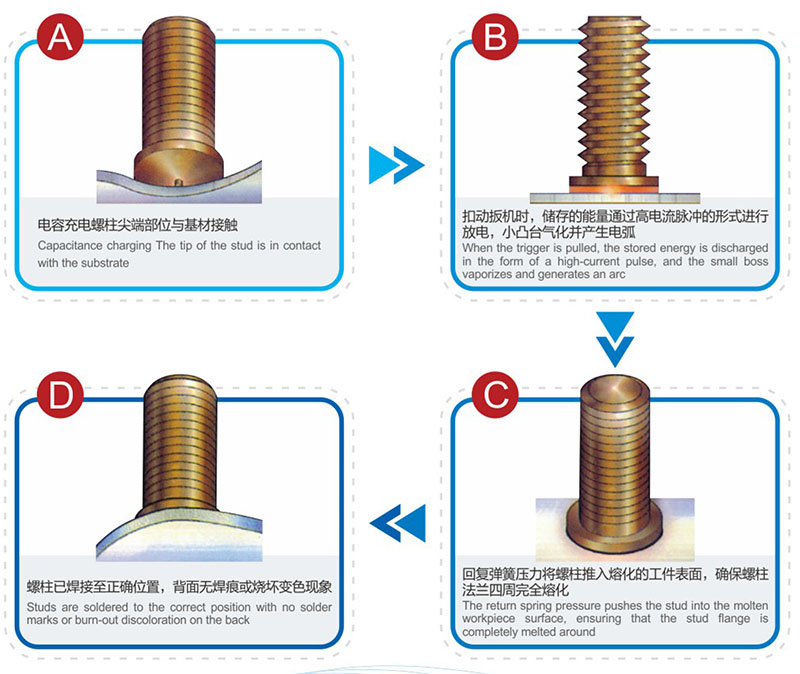 A

电容充电螺柱尖端部位与基材接触
Capacitance charging The tip of the stud is in contact with the substrate

B

扣动扳机时，储存的能量通过高电流脉冲的形式进行放电，小凸台气化并产生电弧
When the trigger is pulled, the stored energy is discharged in the form of a high-current pulse, and the small boss vaporizes and generates an arc

C

回复弹簧压力将螺柱推入熔化的工件表面，确保螺柱法兰四周完全熔化
The return spring pressure pushes the stud into the molten workpiece surface, ensuring that the stud flange is completely melted around

D

螺柱已焊接至正确位置，背面无焊痕或烧坏变色现象
Studs are soldered to the correct position with no solder marks or burn-out discoloration on the back